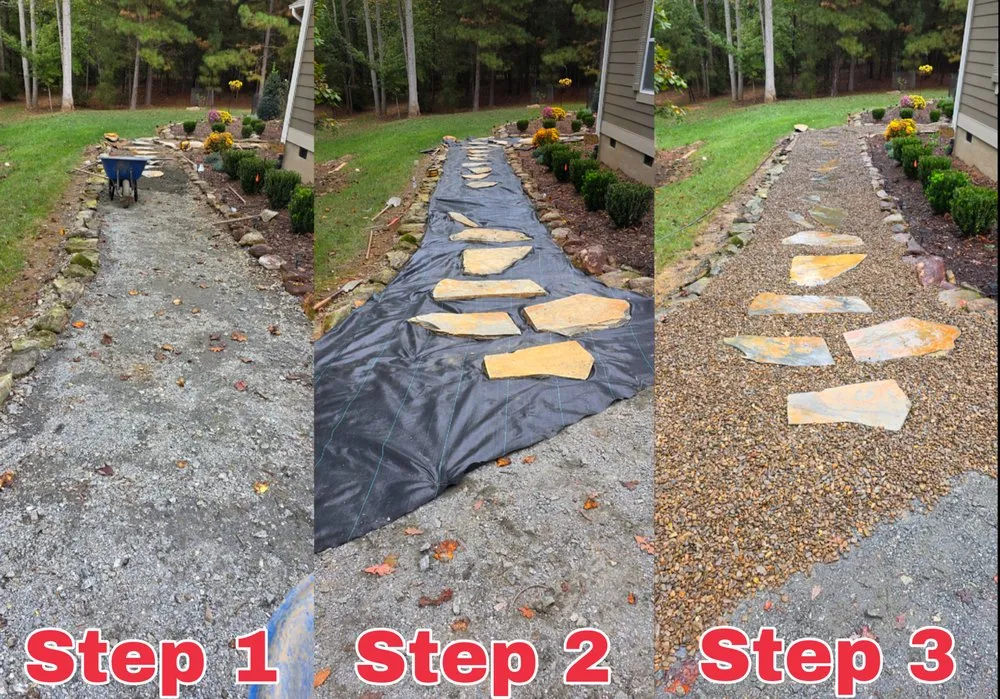 Step 1

Step 2

Step 3