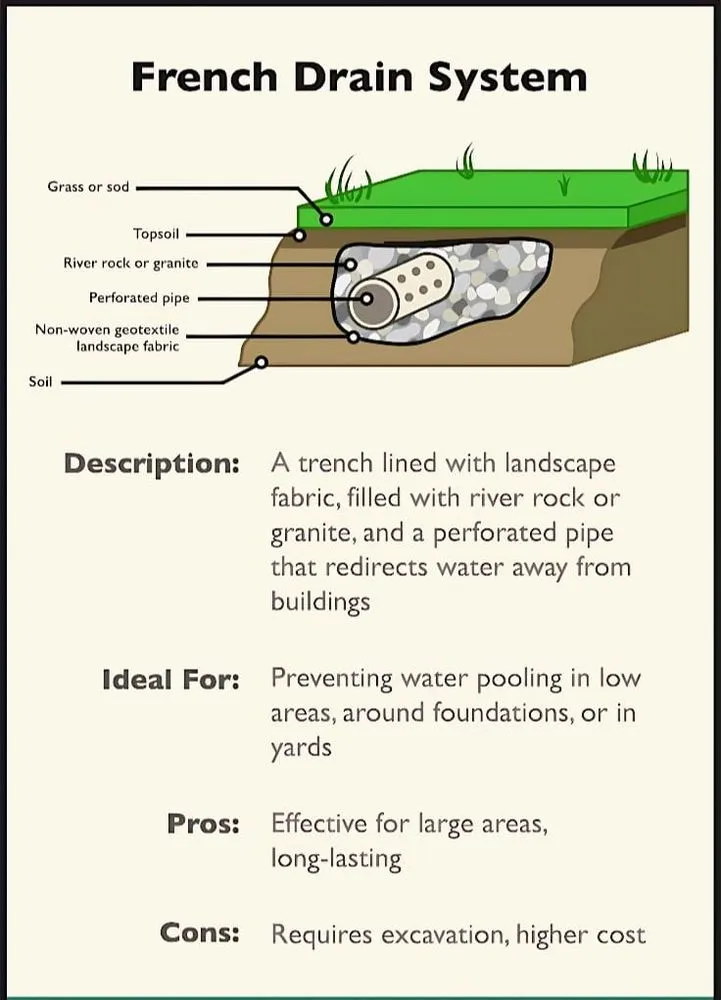 French Drain System

Grass or sod

Topsoil

River rock or granite

Perforated pipe

Non-woven geotextile landscape fabric

Soil

Description: A trench lined with landscape fabric, filled with river rock or granite, and a perforated pipe that redirects water away from buildings

Ideal For: Preventing water pooling in low areas, around foundations, or in yards

Pros: Effective for large areas, long-lasting

Cons: Requires excavation, higher cost