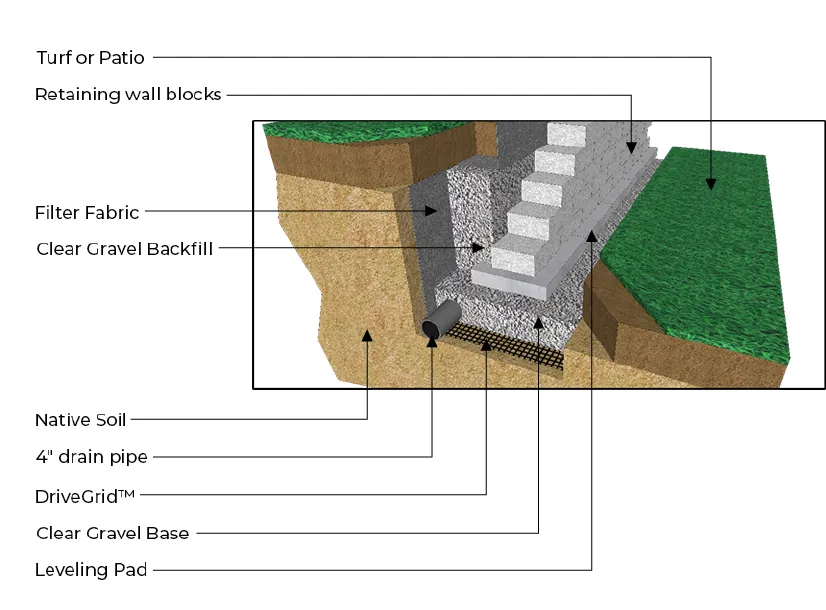 Turf or Patio
Retaining wall blocks
Filter Fabric
Clear Gravel Backfill
Native Soil
4" drain pipe
DriveGrid™
Clear Gravel Base
Leveling Pad