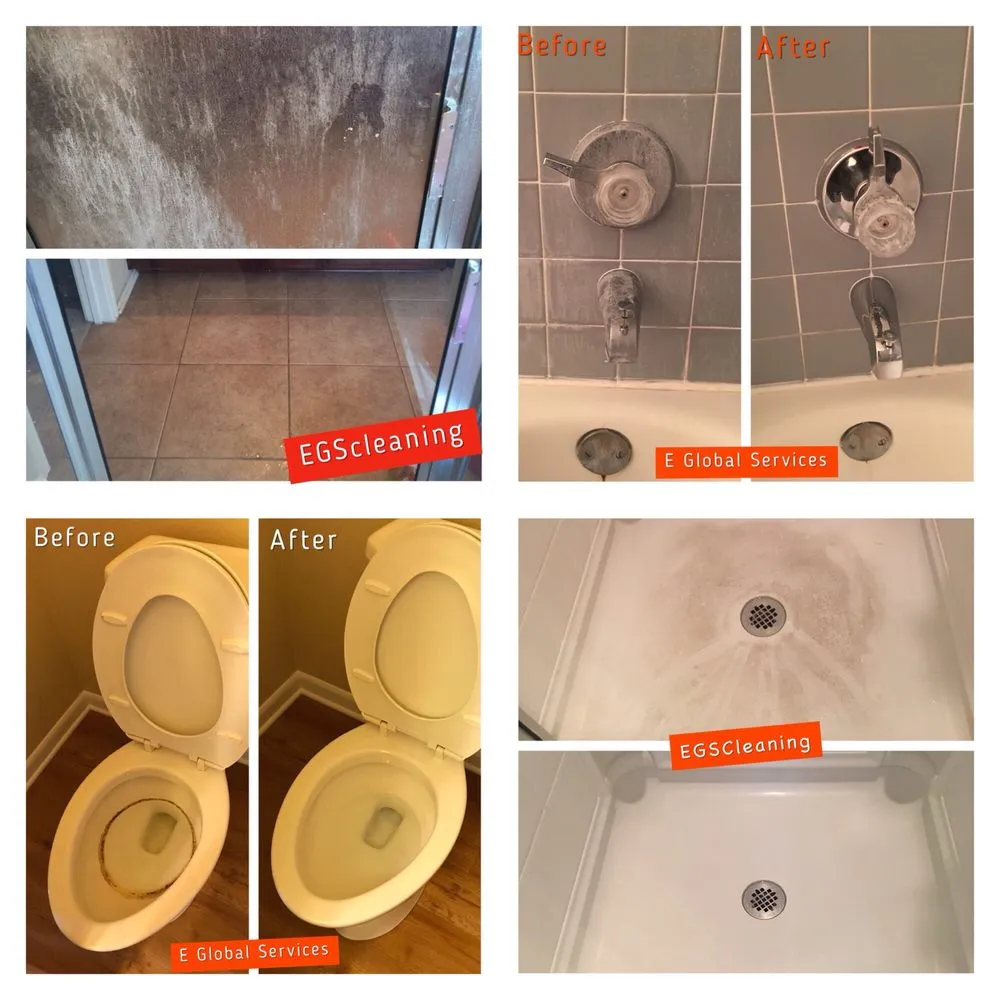 EGScleaning

Before

After

E Global Services

Before

After

E Global Services

EGSCleaning