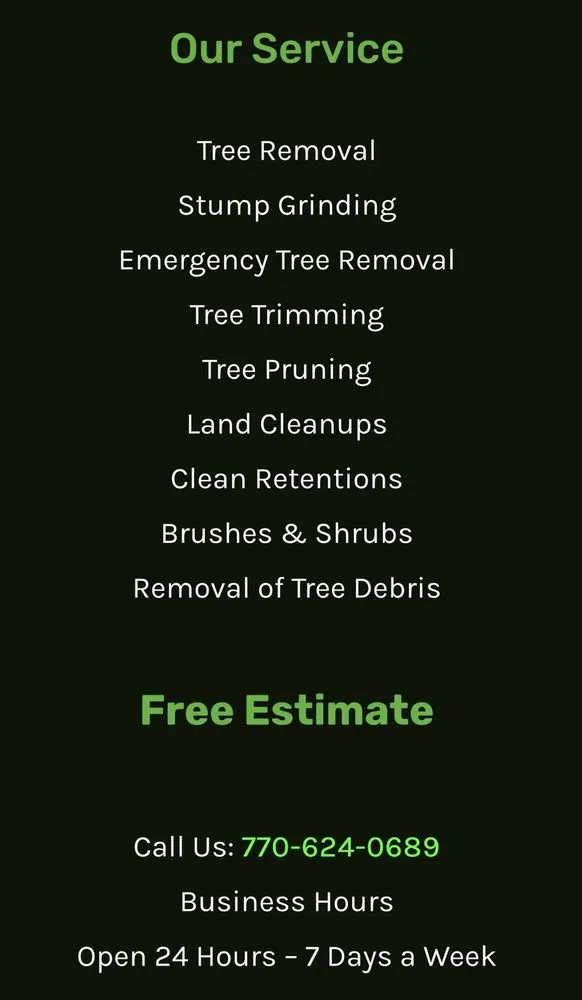 Our Service

Tree Removal

Stump Grinding

Emergency Tree Removal

Tree Trimming

Tree Pruning

Land Cleanups

Clean Retentions

Brushes & Shrubs

Removal of Tree Debris

Free Estimate

Call Us: 770-624-0689

Business Hours

Open 24 Hours – 7 Days a Week