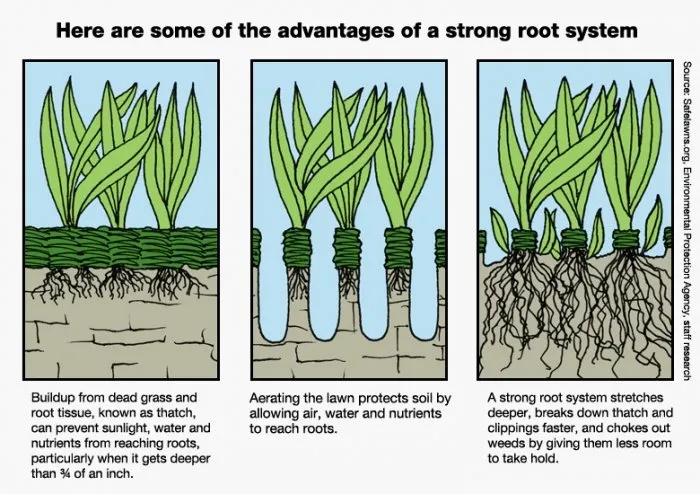 Here are some of the advantages of a strong root system

Buildup from dead grass and root tissue, known as thatch, can prevent sunlight, water and nutrients from reaching roots, particularly when it gets deeper than ¾ of an inch.

Aerating the lawn protects soil by allowing air, water and nutrients to reach roots.

A strong root system stretches deeper, breaks down thatch and clippings faster, and chokes out weeds by giving them less room to take hold.

Source: Safelawns.org, Environmental Protection Agency, staff research